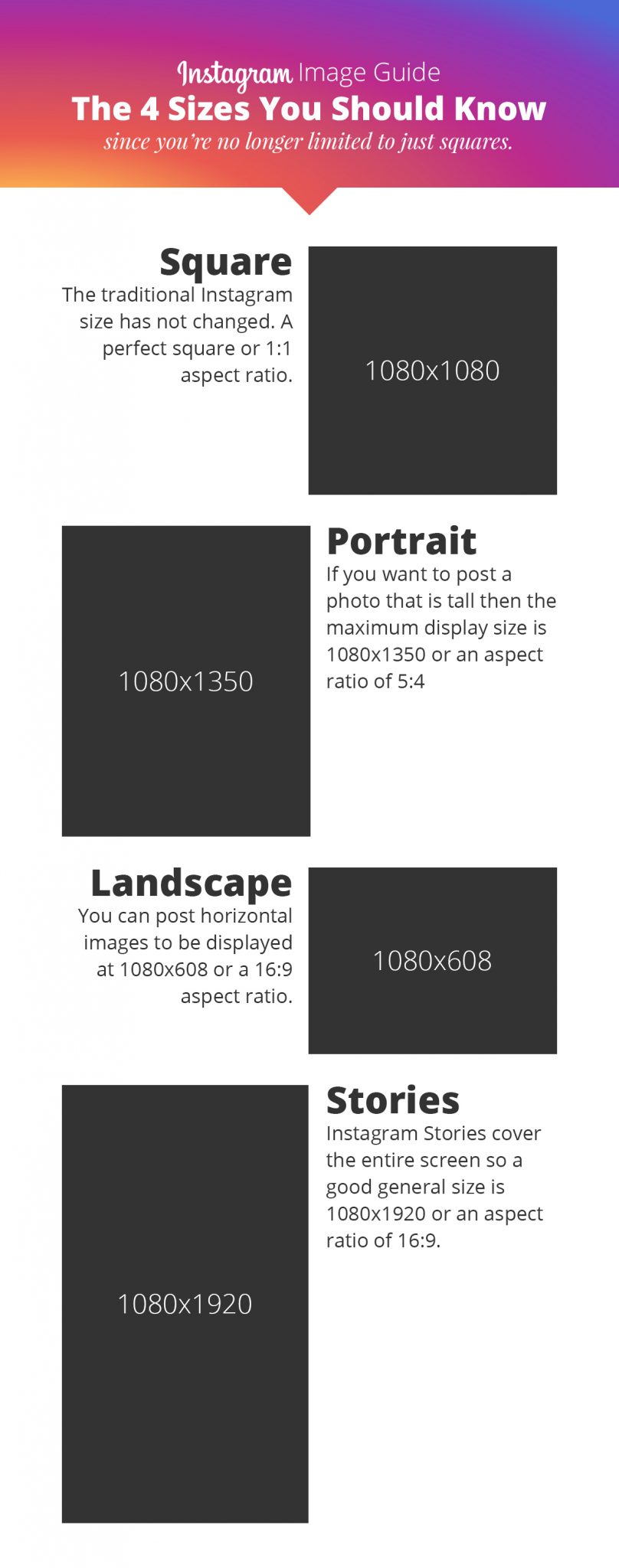 Instagram Image Guide
The 4 Sizes You Should Know
since you're no longer limited to just squares.

Square
The traditional Instagram size has not changed. A perfect square or 1:1 aspect ratio.

1080x1080

1080x1350

Portrait
If you want to post a photo that is tall then the maximum display size is 1080x1350 or an aspect ratio of 5:4

Landscape
You can post horizontal images to be displayed at 1080x608 or a 16:9 aspect ratio.

1080x608

1080x1920

Stories
Instagram Stories cover the entire screen so a good general size is 1080x1920 or an aspect ratio of 16:9.